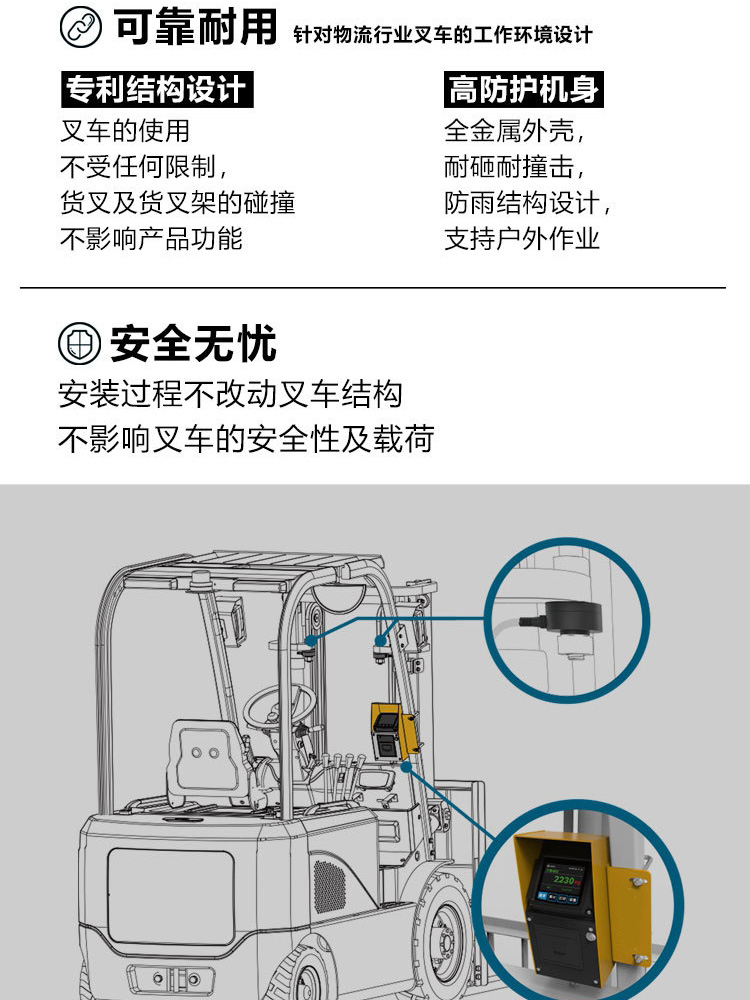 可靠耐用 针对物流行业叉车的工作环境设计

专利结构设计

叉车的使用
不受任何限制，
货叉及货叉架的碰撞
不影响产品功能

高防护机身

全金属外壳，
耐砸耐撞击，
防雨结构设计，
支持户外作业

安全无忧

安装过程不改动叉车结构
不影响叉车的安全性及载荷

2230