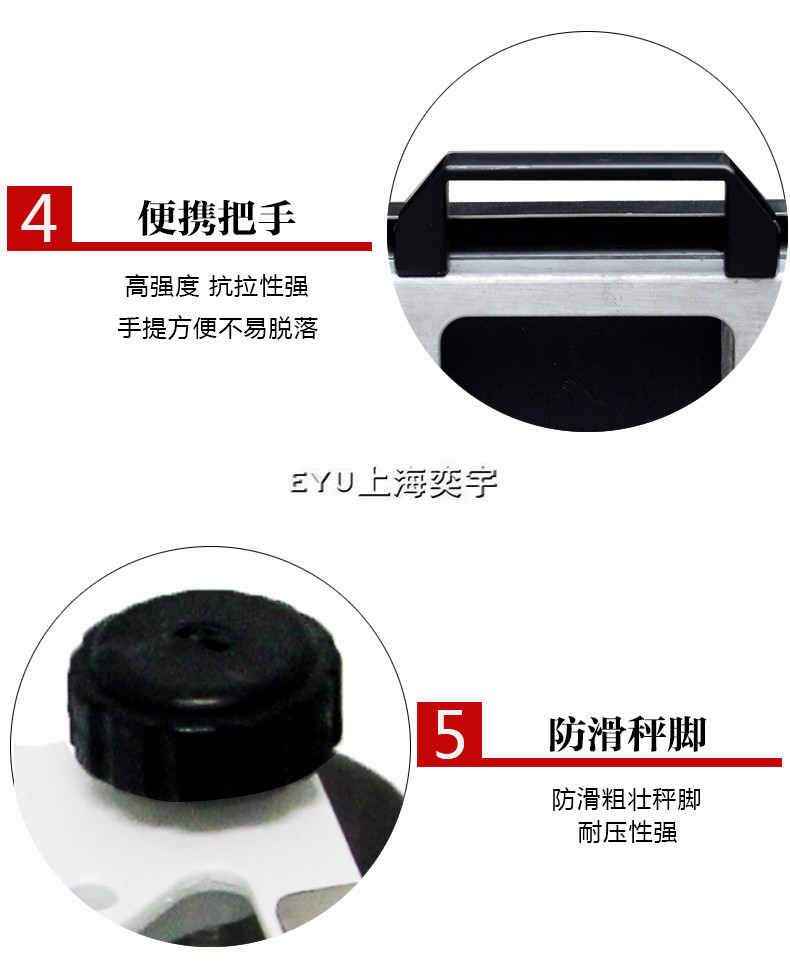 4 便携把手

高强度 抗拉性强
手提方便不易脱落

EYU上海奕宇

5 防滑秤脚

防滑粗壮秤脚
耐压性强