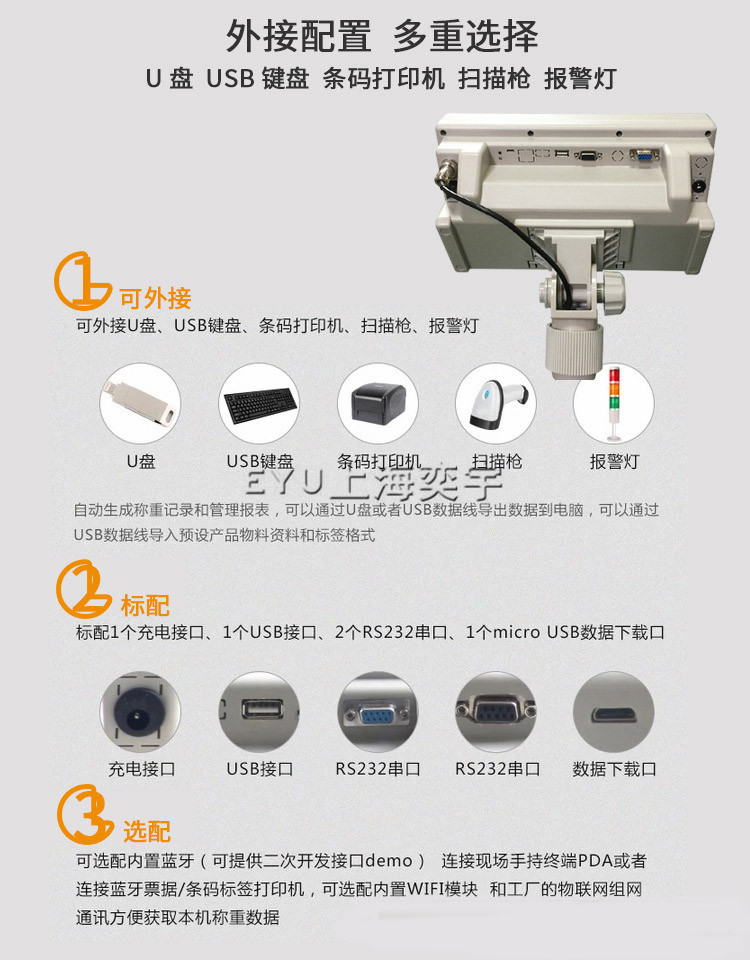 外接配置 多重选择

U 盘 USB 键盘 条码打印机 扫描枪 报警灯

1 可外接

可外接U盘、USB键盘、条码打印机、扫描枪、报警灯

U盘 USB键盘 条码打印机 扫描枪 报警灯

EYU 上海奕宇

自动生成称重记录和管理报表，可以通过U盘或者USB数据线导出数据到电脑，可以通过USB数据线导入预设产品物料资料和标签格式

2 标配

标配1个充电接口、1个USB接口、2个RS232串口、1个micro USB数据下载口

充电接口 USB接口 RS232串口 RS232串口 数据下载口

3 选配

可选配内置蓝牙（可提供二次开发接口demo） 连接现场手持终端PDA或者连接蓝牙票据/条码标签打印机，可选配内置WIFI模块 和工厂的物联网组网通讯方便获取本机称重数据