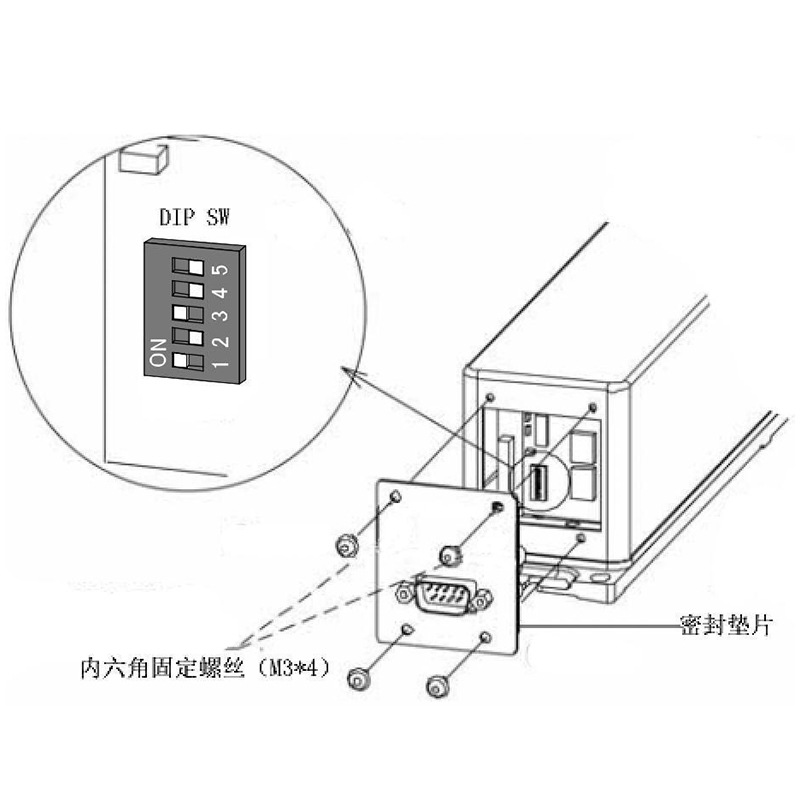 DIP SW

ON
1 2 3 4 5

密封垫片

内六角固定螺丝（M3*4）