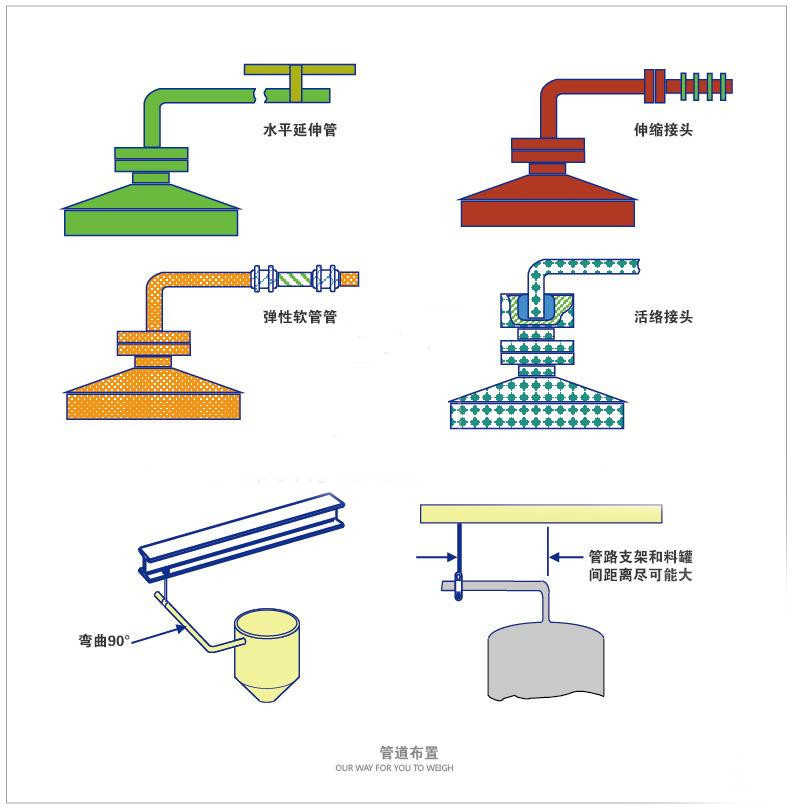 水平延伸管

伸缩接头

弹性软管管

活络接头

弯曲90°

管路支架和料罐间距离尽可能大

管道布置
OUR WAY FOR YOU TO WEIGH