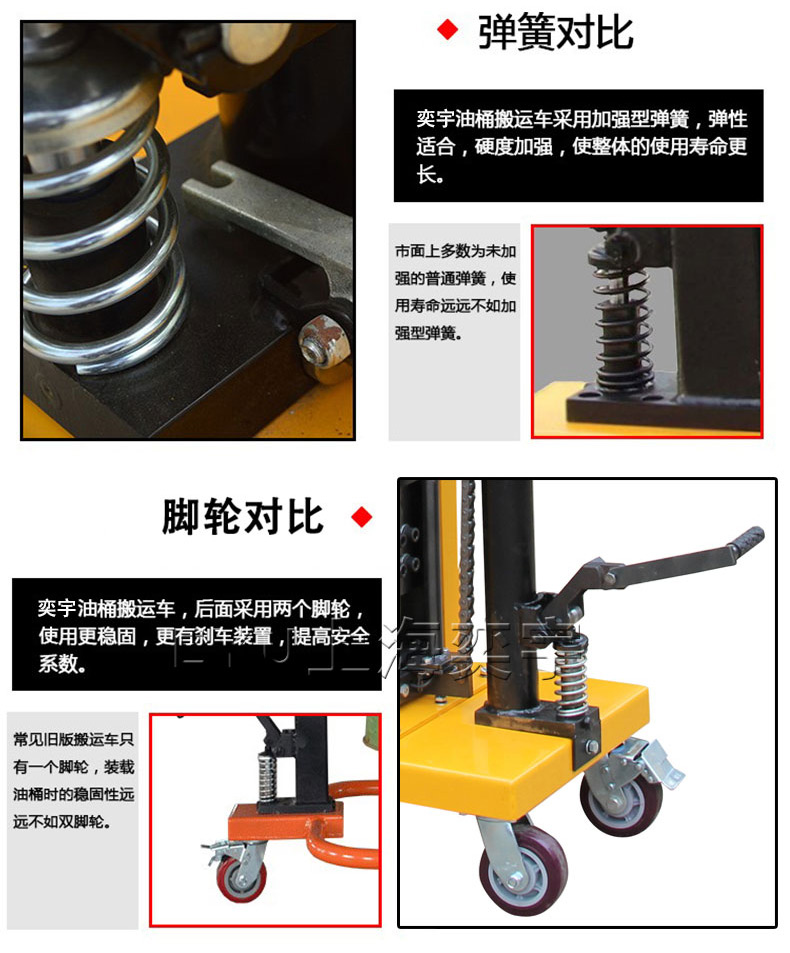 弹簧对比

奕宇油桶搬运车采用加强型弹簧，弹性适合，硬度加强，使整体的使用寿命更长。

市面上多数为未加强的普通弹簧，使用寿命远远不如加强型弹簧。

脚轮对比

奕宇油桶搬运车，后面采用两个脚轮，使用更稳固，更有刹车装置，提高安全系数。

上海奕宇

常见旧版搬运车只有一个脚轮，装载油桶时的稳固性远远不如双脚轮。