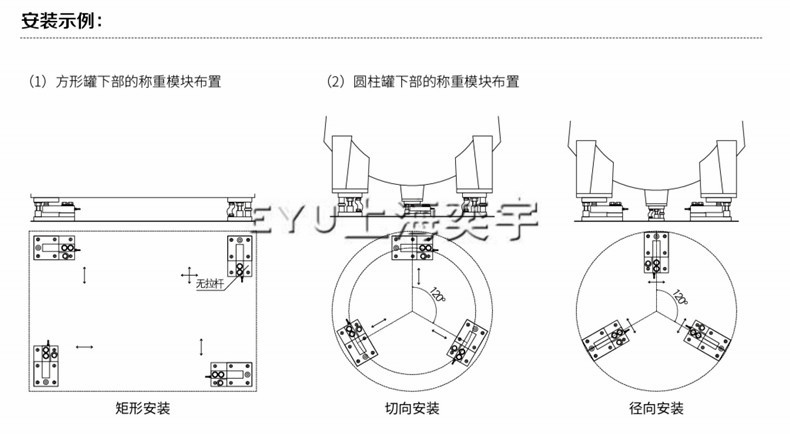 安装示例：

（1）方形罐下部的称重模块布置

（2）圆柱罐下部的称重模块布置

EYU上海奕宇

无拉杆

120°

120°

矩形安装

切向安装

径向安装