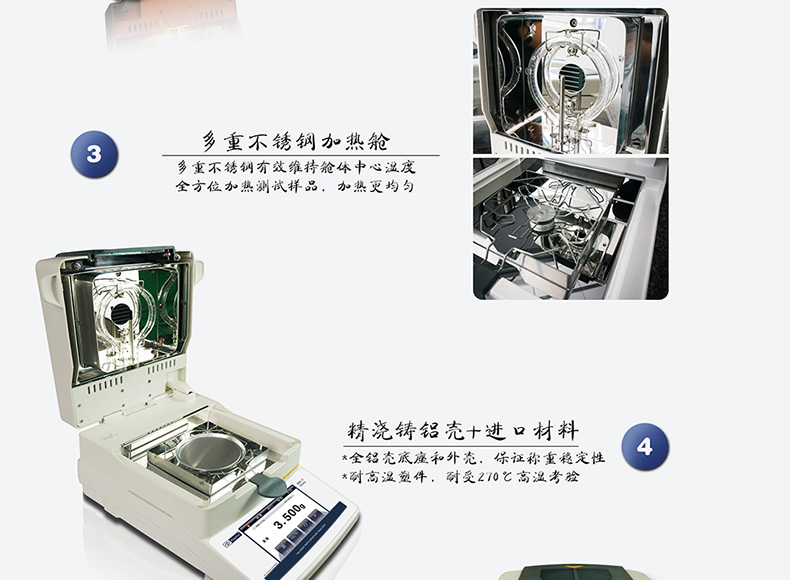 3

多重不锈钢加热舱

多重不锈钢有效维持舱体中心温度
全方位加热测试样品，加热更均匀

精浇铸铝壳+进口材料

4

*全铝壳底座和外壳，保证称重稳定性
*耐高温塑件，耐受270℃高温考验

3.500g