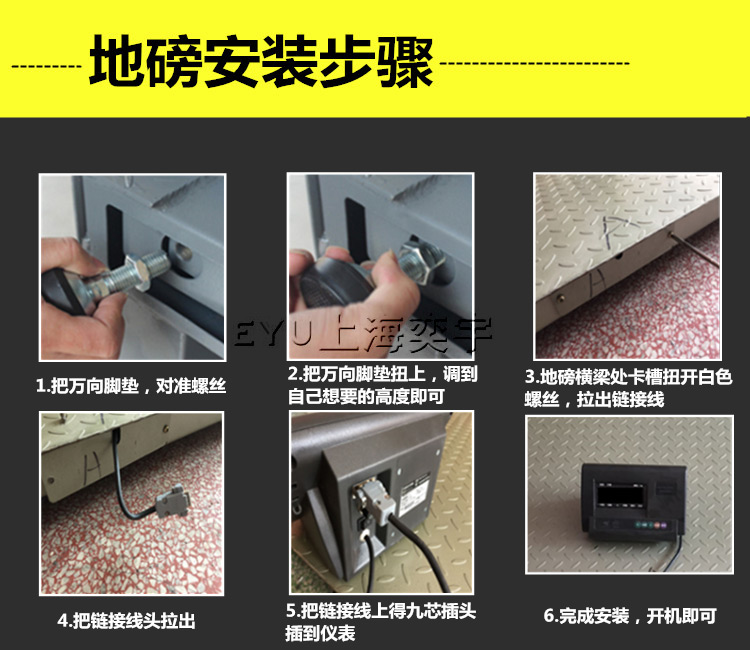 地磅安装步骤

EYU上海奕宇

1.把万向脚垫，对准螺丝

2.把万向脚垫扭上，调到自己想要的高度即可

3.地磅横梁处卡槽扭开白色螺丝，拉出链接线

4.把链接线头拉出

5.把链接线上得九芯插头插到仪表

6.完成安装，开机即可